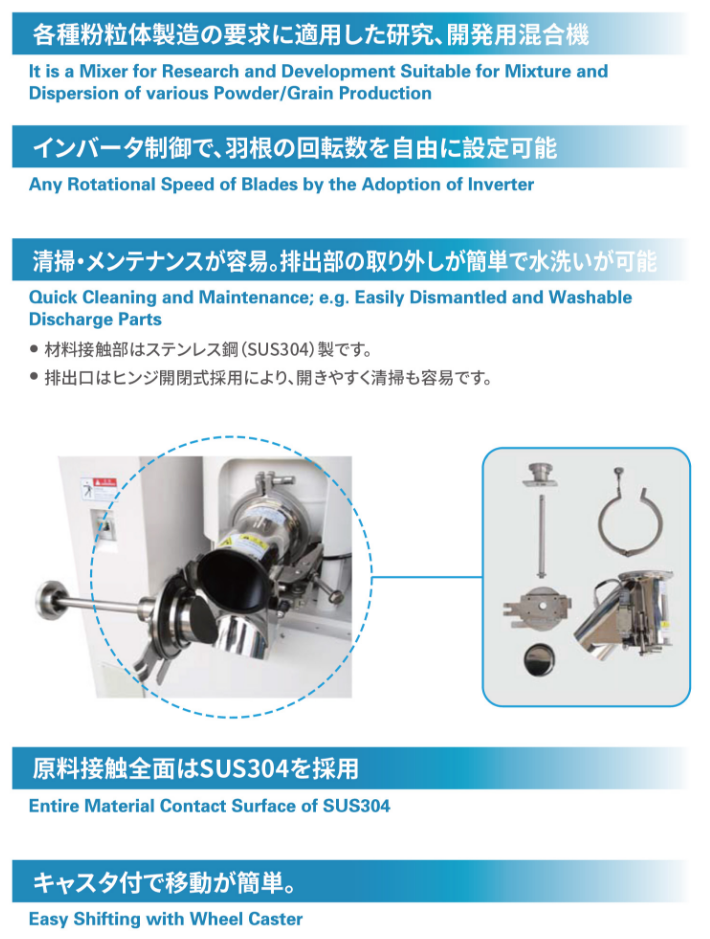 各種粉粒体製造の要求に適用した研究、開発用混合機

It is a Mixer for Research and Development Suitable for Mixture and Dispersion of various Powder/Grain Production

インバータ制御で、羽根の回転数を自由に設定可能

Any Rotational Speed of Blades by the Adoption of Inverter

清掃・メンテナンスが容易。排出部の取り外しが簡単で水洗いが可能

Quick Cleaning and Maintenance; e.g. Easily Dismantled and Washable Discharge Parts

● 材料接触部はステンレス鋼（SUS304）製です。

● 排出口はヒンジ開閉式採用により、開きやすく清掃も容易です。

原料接触全面はSUS304を採用

Entire Material Contact Surface of SUS304

キャスタ付で移動が簡単。

Easy Shifting with Wheel Caster